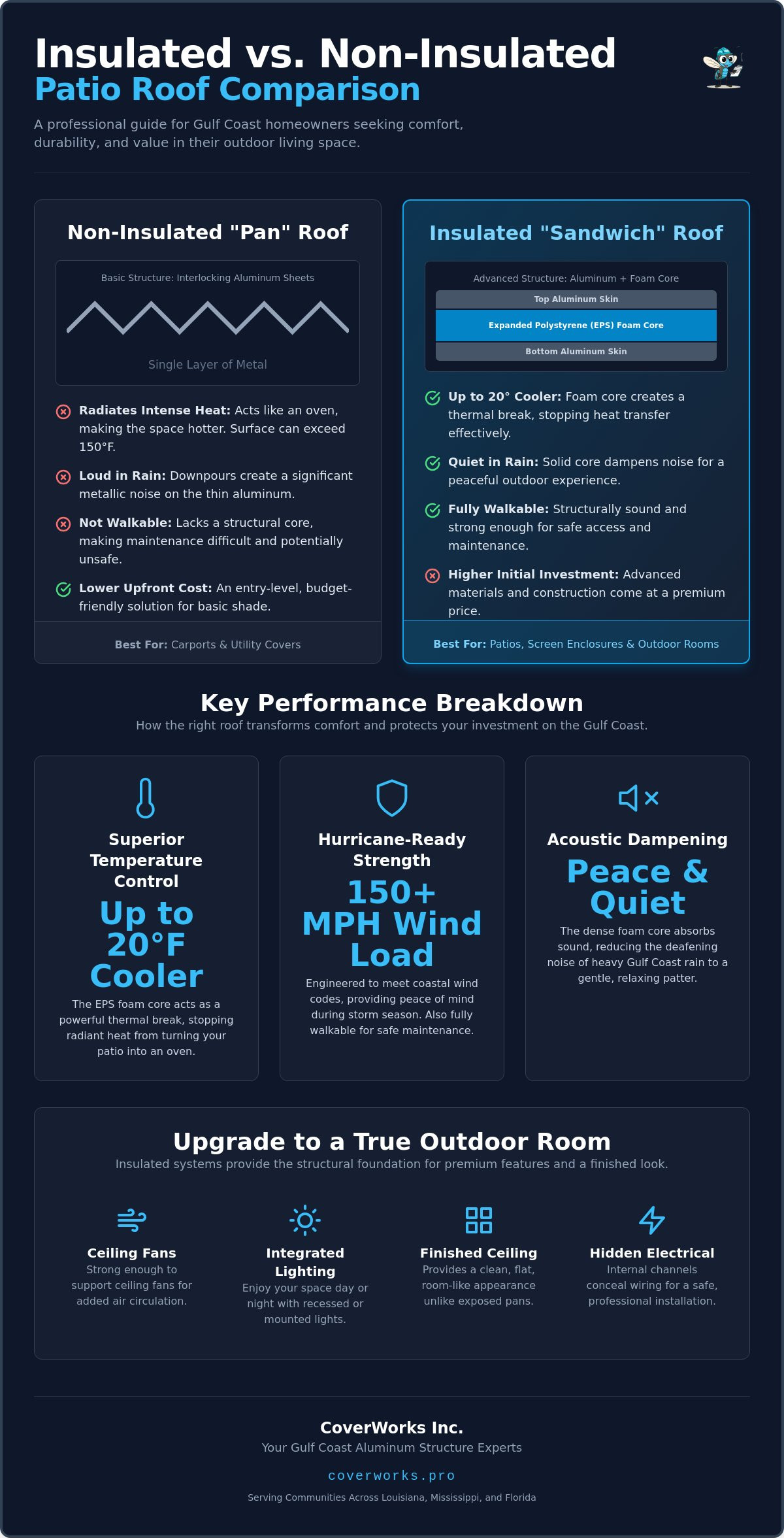 Insulated vs. Non-Insulated
Patio Roof Comparison

A professional guide for Gulf Coast homeowners seeking comfort, durability, and value in their outdoor living space.

Non-Insulated "Pan" Roof

Basic Structure: Interlocking Aluminum Sheets

Single Layer of Metal

Radiates Intense Heat: Acts like an oven, making the space hotter. Surface can exceed 150°F.

Loud in Rain: Downpours create a significant metallic noise on the thin aluminum.

Not Walkable: Lacks a structural core, making maintenance difficult and potentially unsafe.

Lower Upfront Cost: An entry-level, budget-friendly solution for basic shade.

Best For: Carports & Utility Covers

Insulated "Sandwich" Roof

Advanced Structure: Aluminum + Foam Core

Top Aluminum Skin

Expanded Polystyrene (EPS) Foam Core

Bottom Aluminum Skin

Up to 20° Cooler: Foam core creates a thermal break, stopping heat transfer effectively.

Quiet in Rain: Solid core dampens noise for a peaceful outdoor experience.

Fully Walkable: Structurally sound and strong enough for safe access and maintenance.

Higher Initial Investment: Advanced materials and construction come at a premium price.

Best For: Patios, Screen Enclosures & Outdoor Rooms

Key Performance Breakdown

How the right roof transforms comfort and protects your investment on the Gulf Coast.

Superior Temperature Control

Up to 20°F Cooler

The EPS foam core acts as a powerful thermal break, stopping radiant heat from turning your patio into an oven.

Hurricane-Ready Strength

150+ MPH Wind Load

Engineered to meet coastal wind codes, providing peace of mind during storm season. Also fully walkable for safe maintenance.

Acoustic Dampening

Peace & Quiet

The dense foam core absorbs sound, reducing the deafening noise of heavy Gulf Coast rain to a gentle, relaxing patter.

Upgrade to a True Outdoor Room

Insulated systems provide the structural foundation for premium features and a finished look.

Ceiling Fans
Strong enough to support ceiling fans for added air circulation.

Integrated Lighting
Enjoy your space day or night with recessed or mounted lights.

Finished Ceiling
Provides a clean, flat, room-like appearance unlike exposed pans.

Hidden Electrical
Internal channels conceal wiring for a safe, professional installation.

CoverWorks Inc.
Your Gulf Coast Aluminum Structure Experts

coverworks.pro

Serving Communities Across Louisiana, Mississippi, and Florida