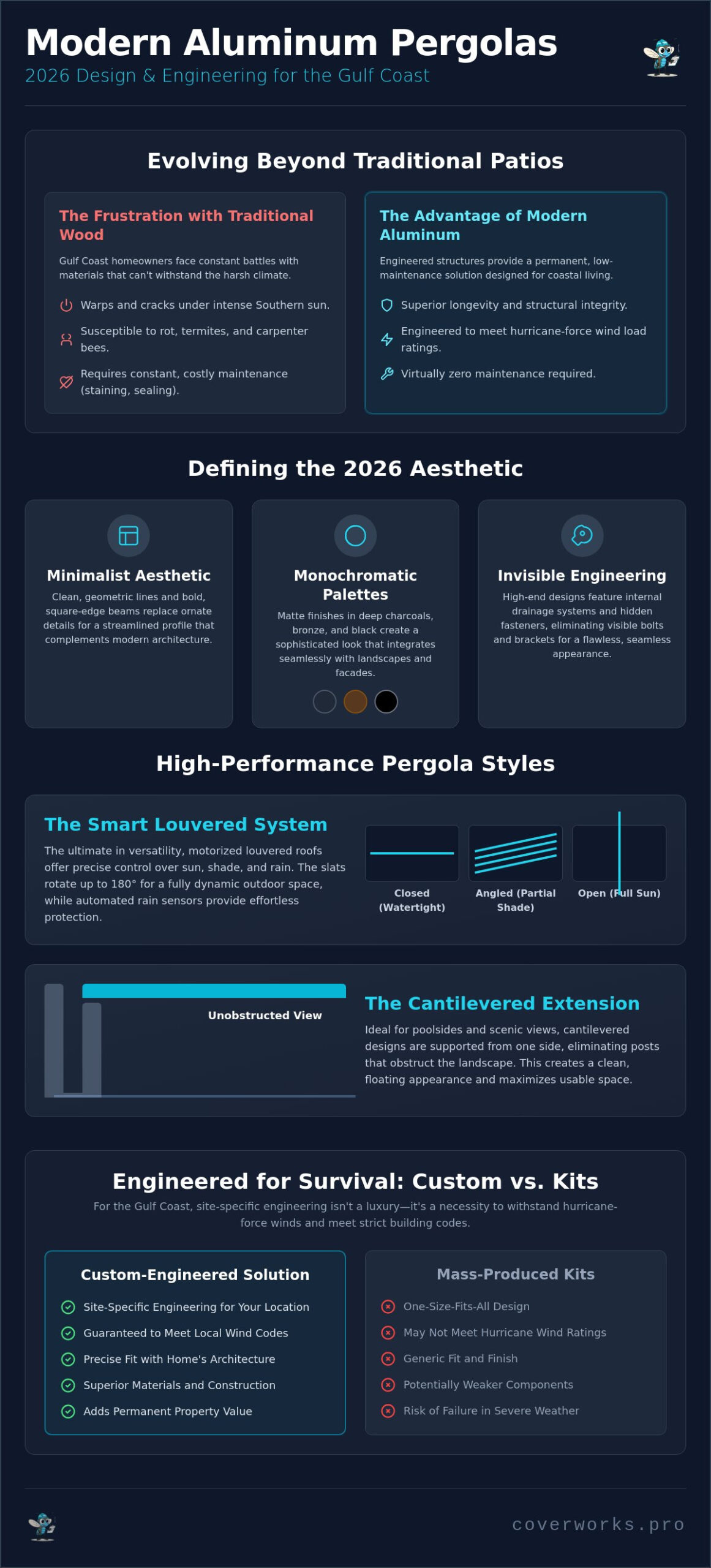 Modern Aluminum Pergolas
2026 Design & Engineering for the Gulf Coast

Evolving Beyond Traditional Patios

The Frustration with Traditional Wood

Gulf Coast homeowners face constant battles with materials that can't withstand the harsh climate.

Warps and cracks under intense Southern sun.

Susceptible to rot, termites, and carpenter bees.

Requires constant, costly maintenance (staining, sealing).

The Advantage of Modern Aluminum

Engineered structures provide a permanent, low-maintenance solution designed for coastal living.

Superior longevity and structural integrity.

Engineered to meet hurricane-force wind load ratings.

Virtually zero maintenance required.

Defining the 2026 Aesthetic

Minimalist Aesthetic

Clean, geometric lines and bold, square-edge beams replace ornate details for a streamlined profile that complements modern architecture.

Monochromatic Palettes

Matte finishes in deep charcoals, bronze, and black create a sophisticated look that integrates seamlessly with landscapes and facades.

Invisible Engineering

High-end designs feature internal drainage systems and hidden fasteners, eliminating visible bolts and brackets for a flawless, seamless appearance.

High-Performance Pergola Styles

The Smart Louvered System

The ultimate in versatility, motorized louvered roofs offer precise control over sun, shade, and rain. The slats rotate up to 180° for a fully dynamic outdoor space, while automated rain sensors provide effortless protection.

Closed (Watertight)

Angled (Partial Shade)

Open (Full Sun)

Unobstructed View

The Cantilevered Extension

Ideal for poolsides and scenic views, cantilevered designs are supported from one side, eliminating posts that obstruct the landscape. This creates a clean, floating appearance and maximizes usable space.

Engineered for Survival: Custom vs. Kits

For the Gulf Coast, site-specific engineering isn't a luxury—it's a necessity to withstand hurricane-force winds and meet strict building codes.

Custom-Engineered Solution

Site-Specific Engineering for Your Location

Guaranteed to Meet Local Wind Codes

Precise Fit with Home's Architecture

Superior Materials and Construction

Adds Permanent Property Value

Mass-Produced Kits

One-Size-Fits-All Design

May Not Meet Hurricane Wind Ratings

Generic Fit and Finish

Potentially Weaker Components

Risk of Failure in Severe Weather

coverworks.pro